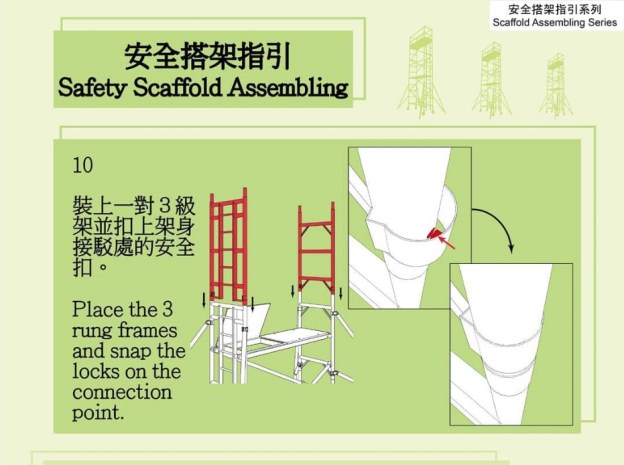 安全搭架指引系列
Scaffold Assembling Series

安全搭架指引
Safety Scaffold Assembling

10

裝上一對 3 級架並扣上架身接駁處的安全扣。

Place the 3 rung frames and snap the locks on the connection point.